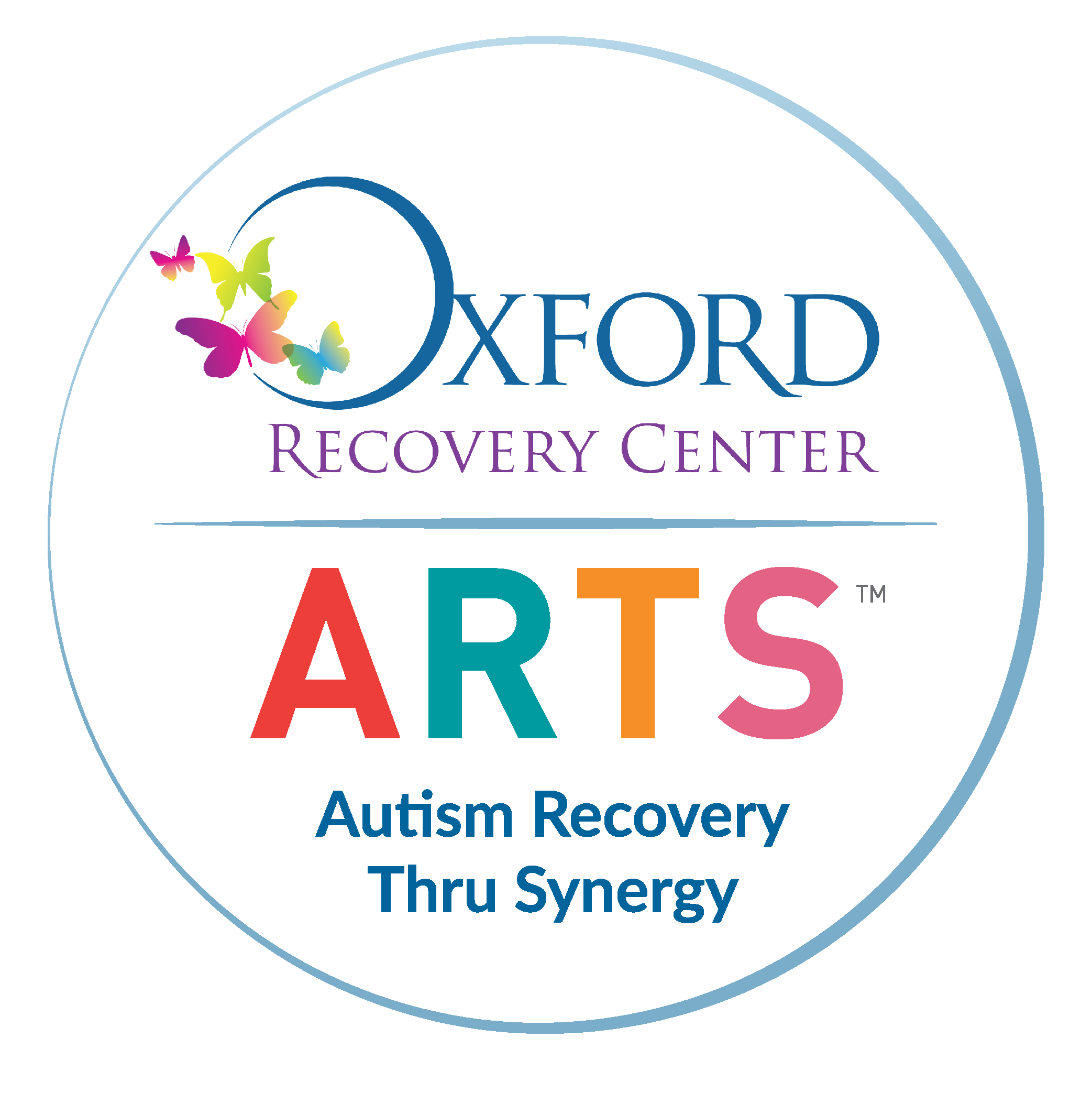 OXFORD
RECOVERY CENTER

ARTS™

Autism Recovery
Thru Synergy